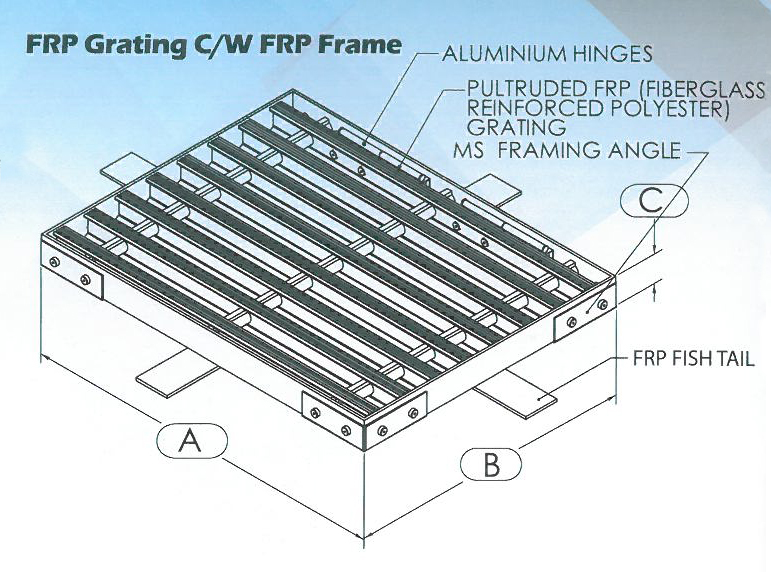 FRP Grating C/W FRP Frame

ALUMINIUM HINGES

PULTRUDED FRP (FIBERGLASS REINFORCED POLYESTER) GRATING

MS FRAMING ANGLE

C

FRP FISH TAIL

A

B